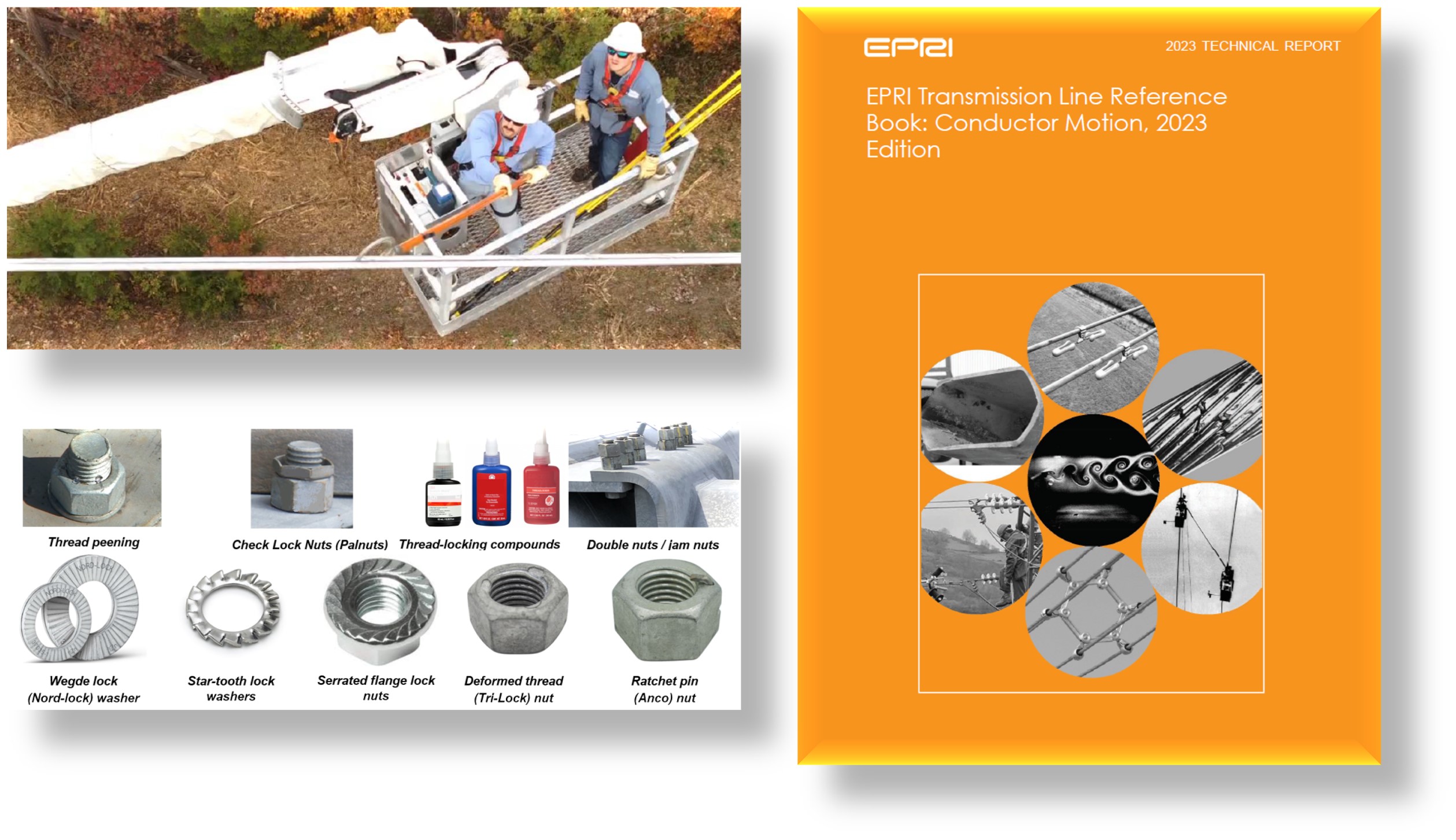 Thread peening

Check Lock Nuts (Palnuts)

Thread-locking compounds

Double nuts / jam nuts

NORD-LOCK

Wegde lock (Nord-lock) washer

Star-tooth lock washers

Serrated flange lock nuts

Deformed thread (Tri-Lock) nut

Ratchet pin (Anco) nut

EPRI

2023 TECHNICAL REPORT

EPRI Transmission Line Reference Book: Conductor Motion, 2023 Edition